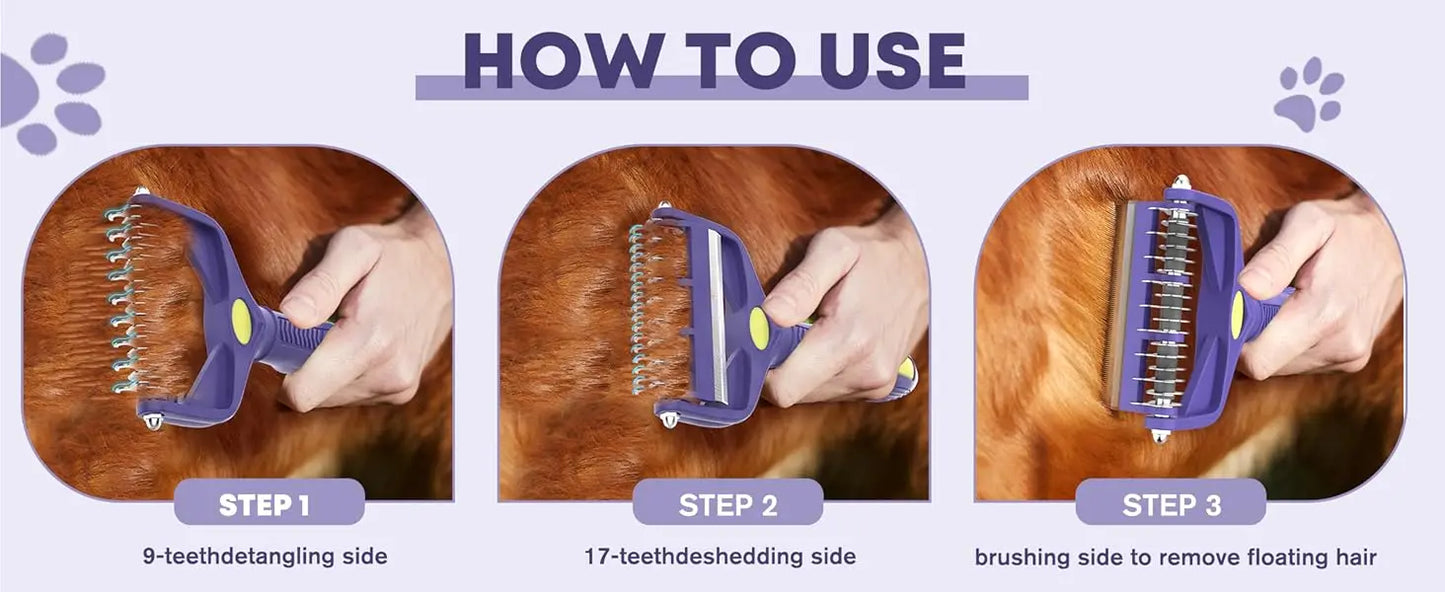 HOW TO USE

STEP 1

9-teethdetangling side

STEP 2

17-teethdeshedding side

STEP 3

brushing side to remove floating hair