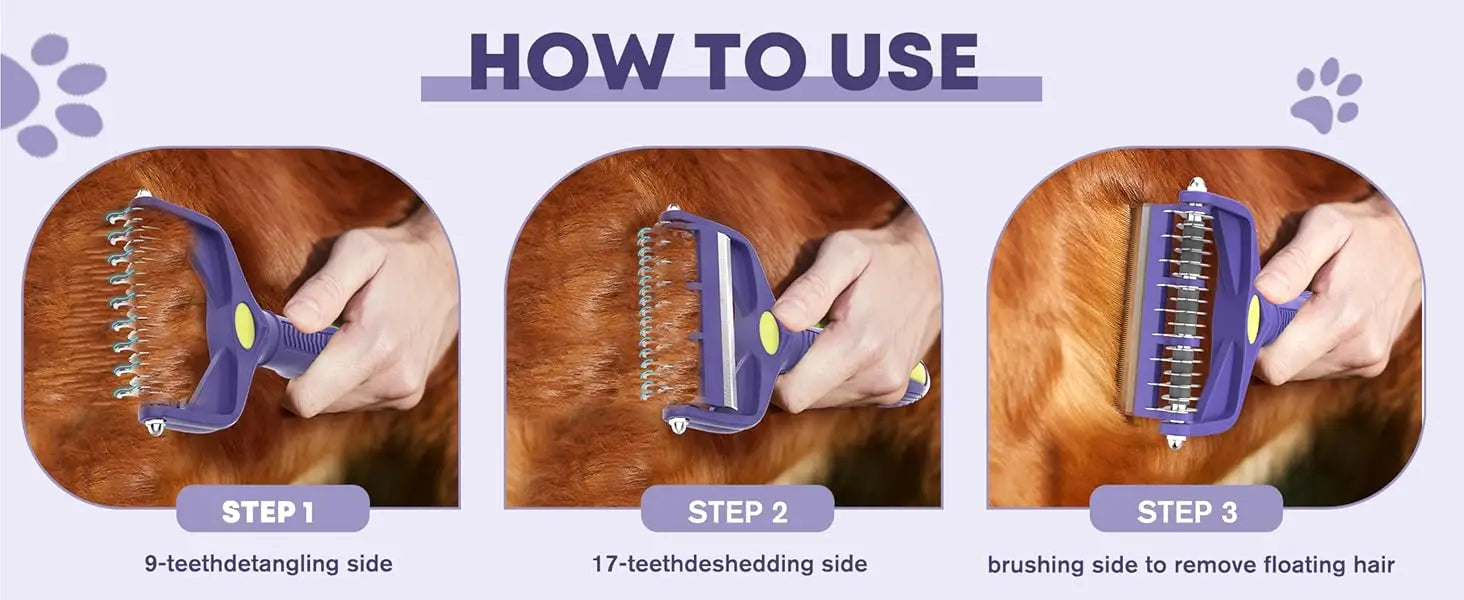 HOW TO USE

STEP 1

9-teethdetangling side

STEP 2

17-teethdeshedding side

STEP 3

brushing side to remove floating hair