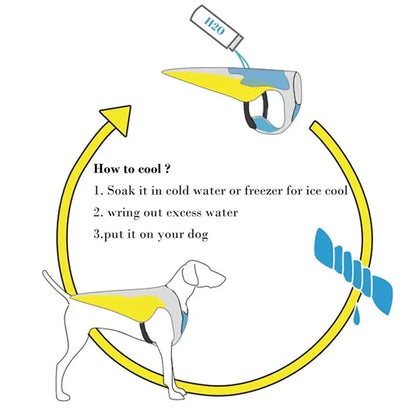 H2O

How to cool ?

1. Soak it in cold water or freezer for ice cool

2. wring out excess water

3.put it on your dog