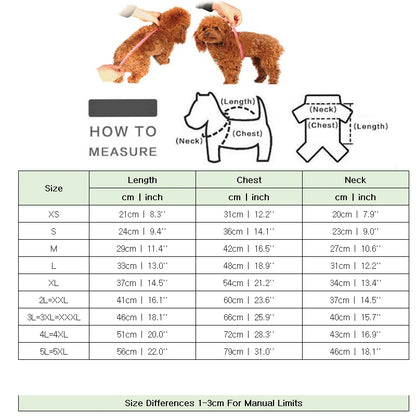 HOW TO MEASURE

(Length)
(Neck)
(Chest)

(Neck)
(Chest)
(Length)

| Size | Length | Chest | Neck |
|---|---|---|---|
| | cm \| inch | cm \| inch | cm \| inch |
| XS | 21cm \| 8.3'' | 31cm \| 12.2'' | 20cm \| 7.9'' |
| S | 24cm \| 9.4'' | 36cm \| 14.1'' | 23cm \| 9.0'' |
| M | 29cm \| 11.4'' | 42cm \| 16.5'' | 27cm \| 10.6'' |
| L | 33cm \| 13.0'' | 48cm \| 18.9'' | 31cm \| 12.2'' |
| XL | 37cm \| 14.5'' | 54cm \| 21.2'' | 34cm \| 13.4'' |
| 2L=XXL | 41cm \| 16.1'' | 60cm \| 23.6'' | 37cm \| 14.5'' |
| 3L=3XL=XXXL | 46cm \| 18.1'' | 66cm \| 25.9'' | 40cm \| 15.7'' |
| 4L=4XL | 51cm \| 20.0'' | 72cm \| 28.3'' | 43cm \| 16.9'' |
| 5L=5XL | 56cm \| 22.0'' | 79cm \| 31.0'' | 46cm \| 18.1'' |

Size Differences 1-3cm For Manual Limits